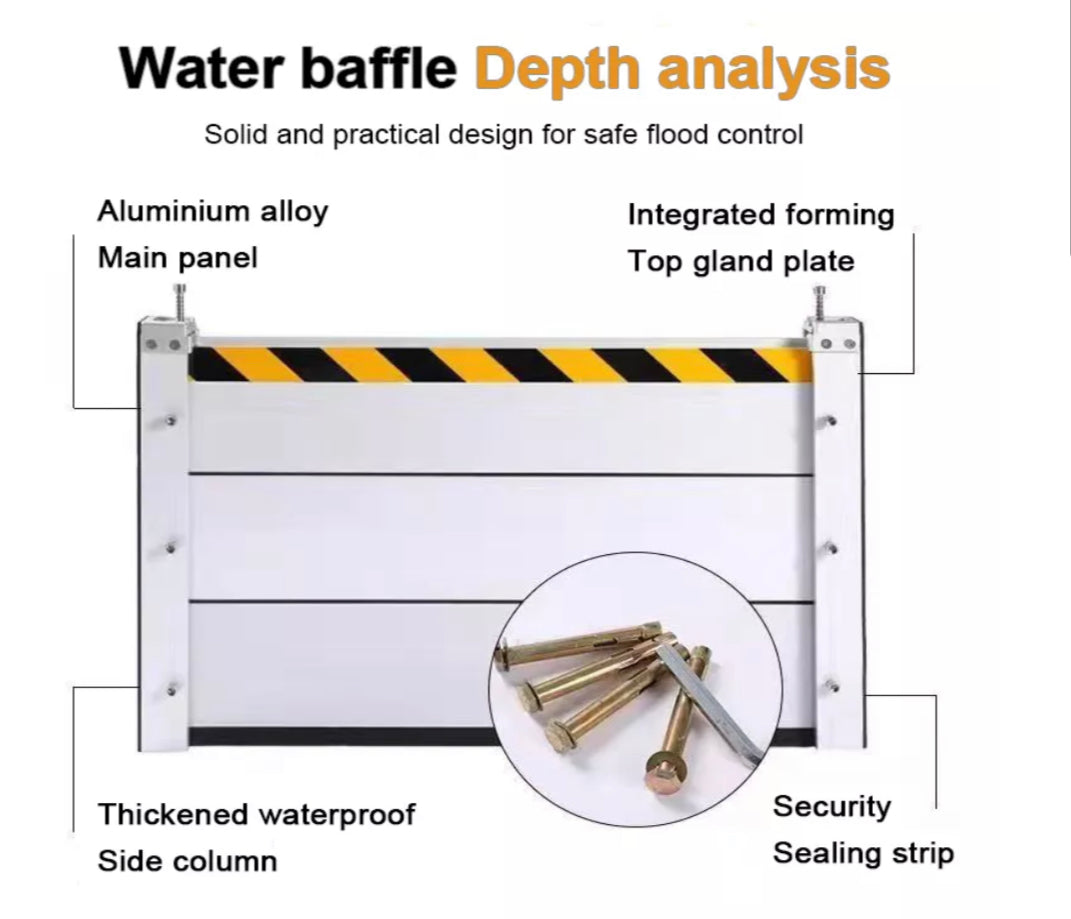 Water baffle Depth analysis

Solid and practical design for safe flood control

Aluminium alloy
Main panel

Integrated forming
Top gland plate

Thickened waterproof
Side column

Security
Sealing strip